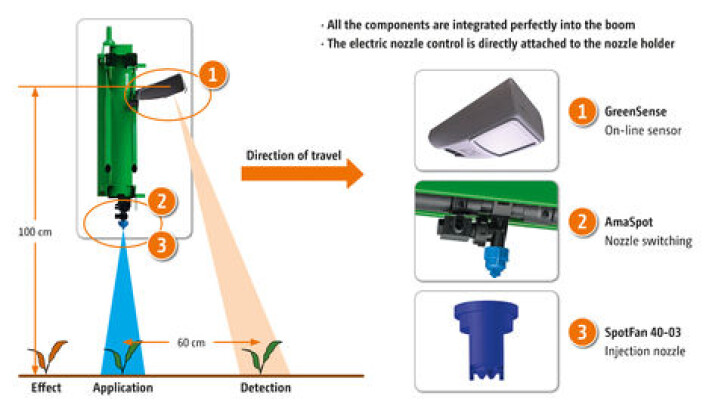 · All the components are integrated perfectly into the boom
· The electric nozzle control is directly attached to the nozzle holder

1
2
3

100 cm

Direction of travel

60 cm

Effect Application Detection

1 GreenSense
On-line sensor

2 AmaSpot
Nozzle switching

3 SpotFan 40-03
Injection nozzle